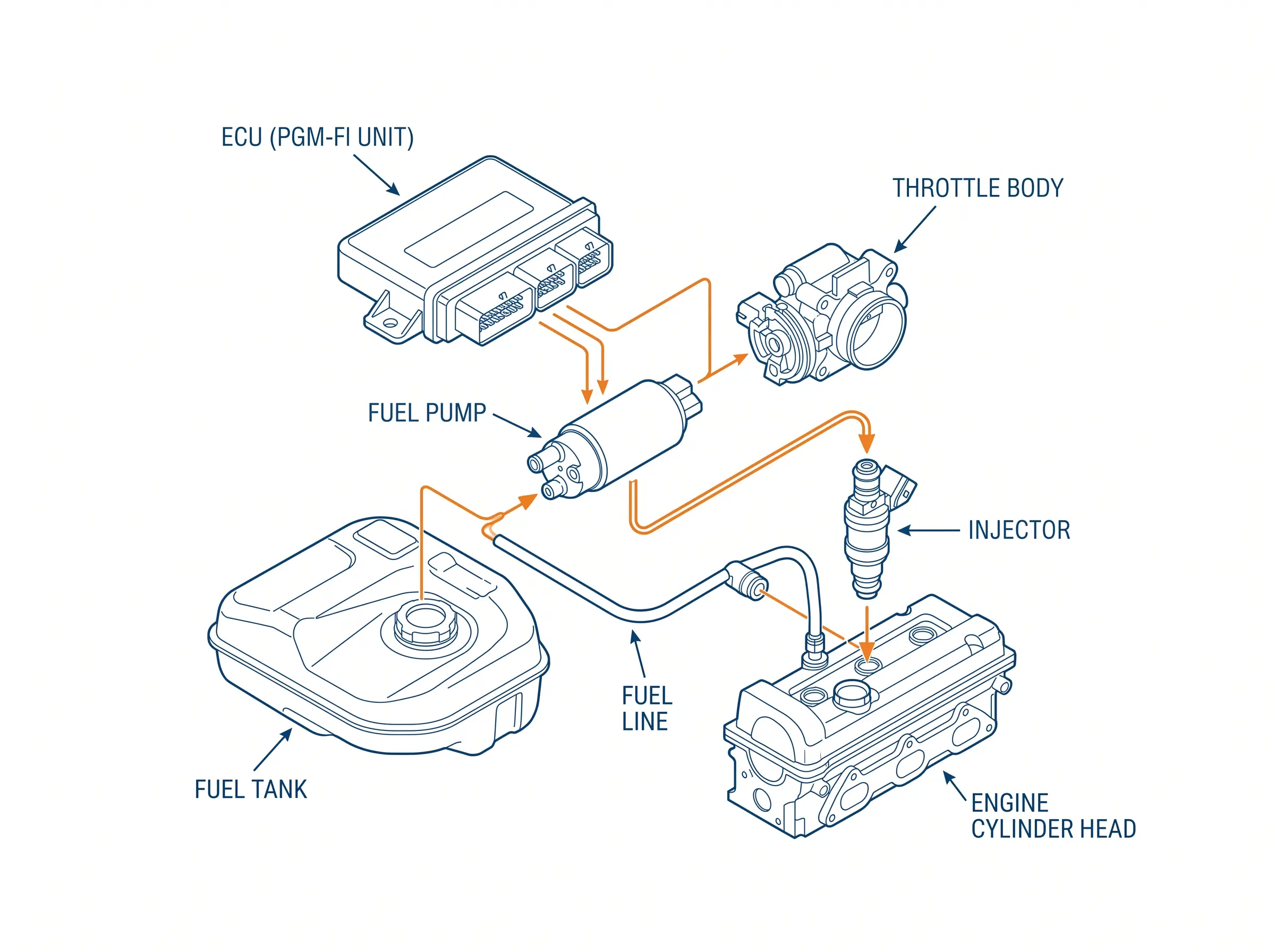 ECU (PGM-FI UNIT)

THROTTLE BODY

FUEL PUMP

INJECTOR

FUEL LINE

FUEL TANK

ENGINE CYLINDER HEAD